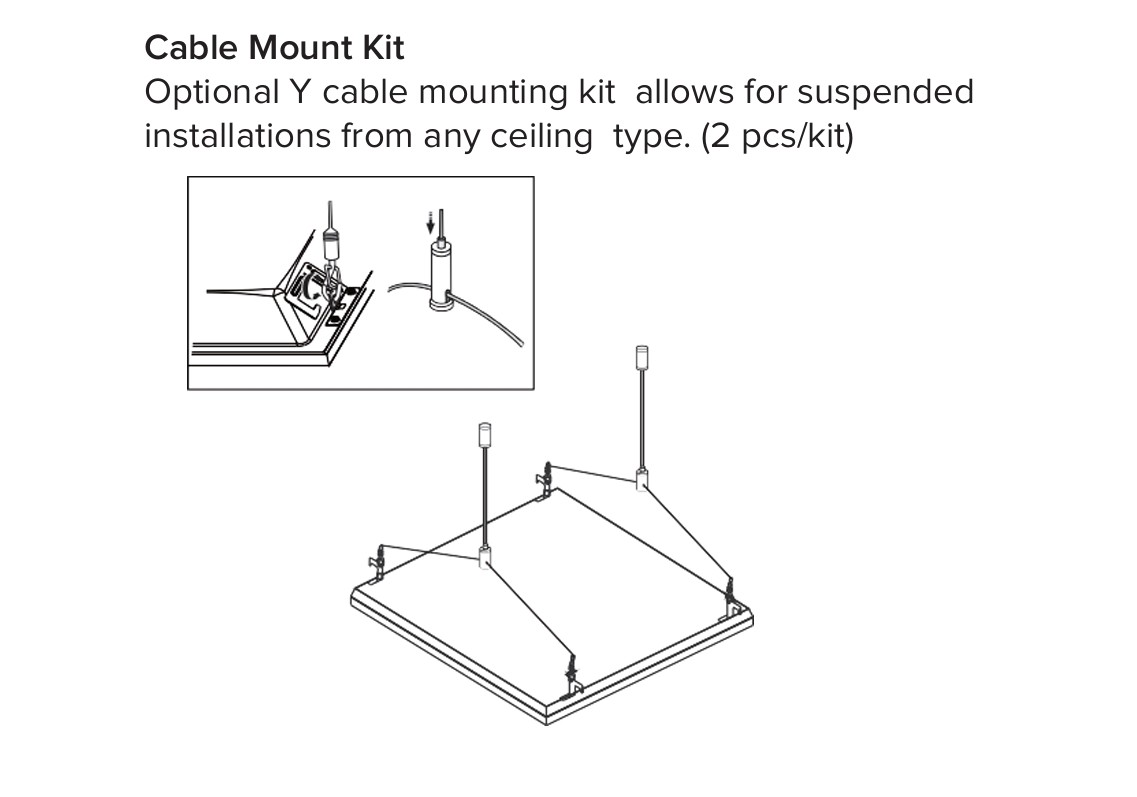 Cable Mount Kit

Optional Y cable mounting kit allows for suspended installations from any ceiling type. (2 pcs/kit)