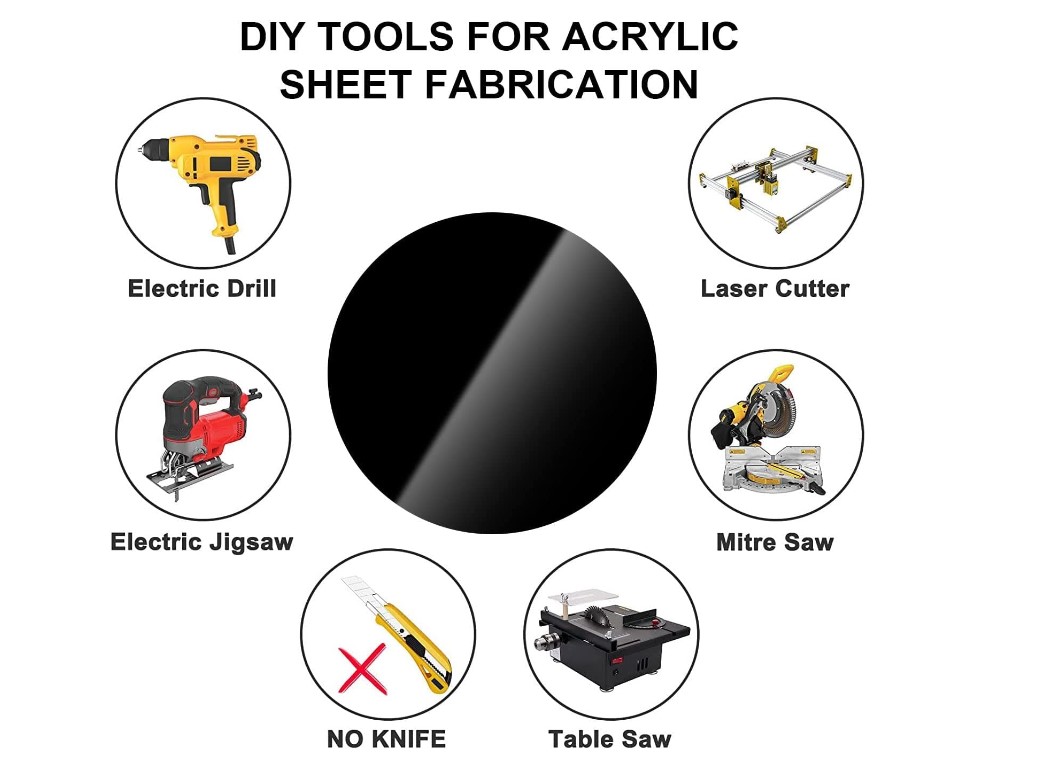 DIY TOOLS FOR ACRYLIC SHEET FABRICATION

Electric Drill

Laser Cutter

Electric Jigsaw

Mitre Saw

NO KNIFE

Table Saw